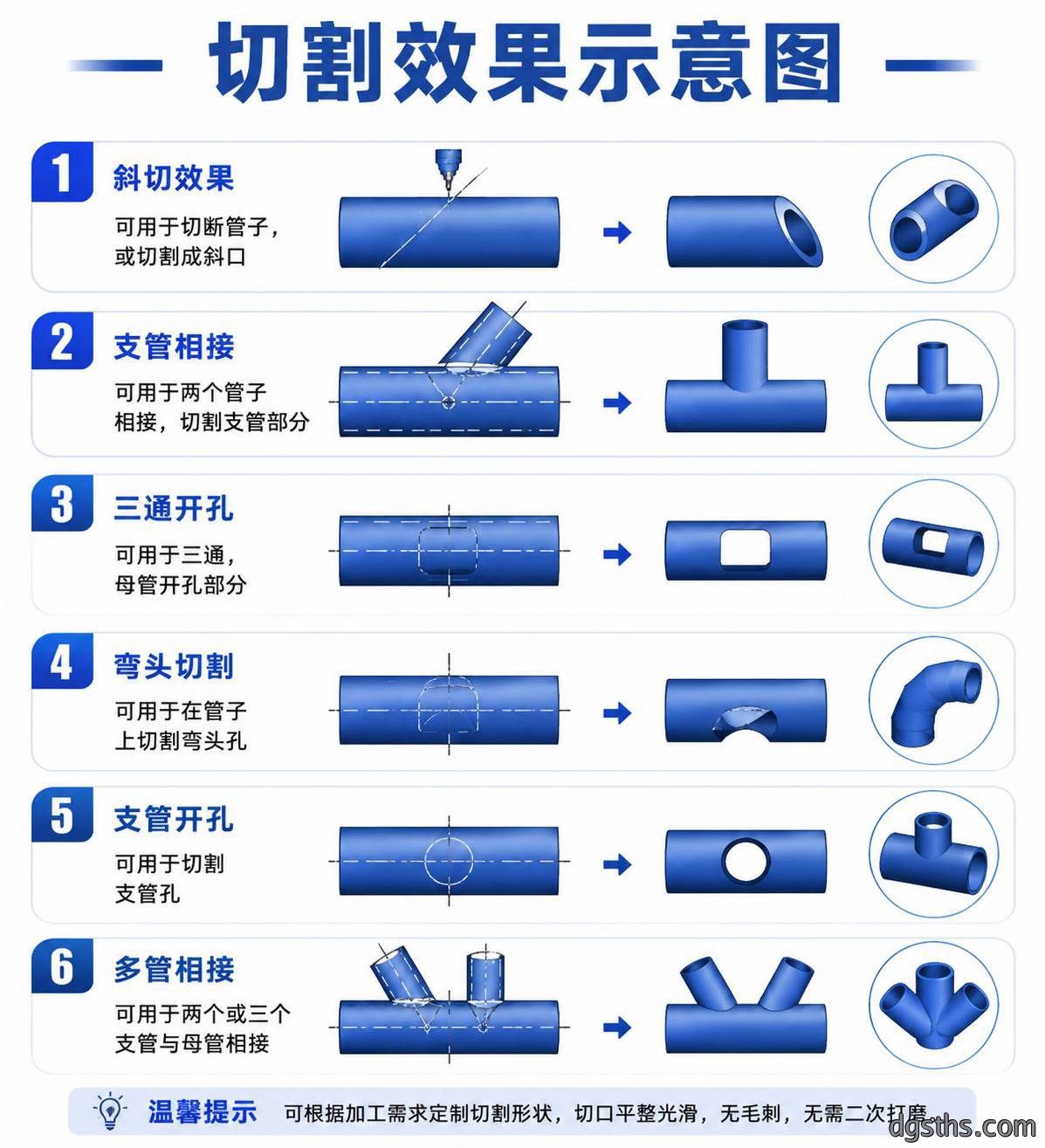 切割效果示意图

1 斜切效果
可用于切断管子，或切割成斜口

2 支管相接
可用于两个管子相接，切割支管部分

3 三通开孔
可用于三通，母管开孔部分

4 弯头切割
可用于在管子上切割弯头孔

5 支管开孔
可用于切割支管孔

6 多管相接
可用于两个或三个支管与母管相接

温馨提示 可根据加工需求定制切割形状，切口平整光滑，无毛刺，无需二次打磨

dgsths.com